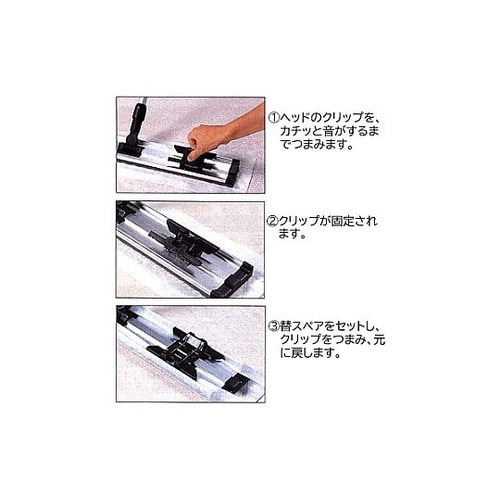 ①ヘッドのクリップを、カチッと音がするまでつまみます。

②クリップが固定されます。

③替スペアをセットし、クリップをつまみ、元に戻します。