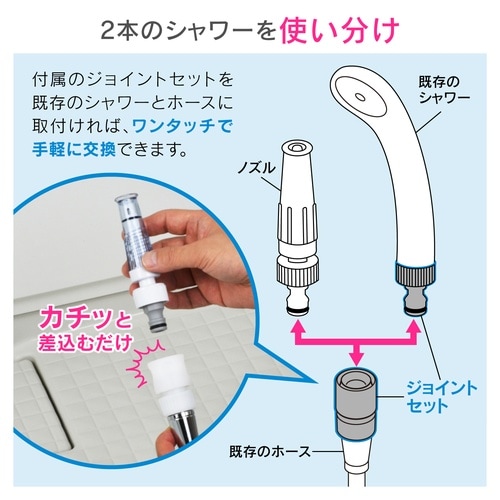 2本のシャワーを使い分け

付属のジョイントセットを既存のシャワーとホースに取付ければ、ワンタッチで手軽に交換できます。

既存のシャワー

ノズル

カチッと差込むだけ

ジョイントセット

既存のホース