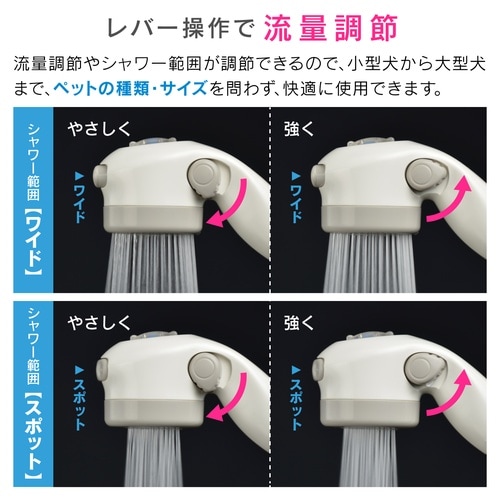 レバー操作で 流量調節

流量調節やシャワー範囲が調節できるので、小型犬から大型犬まで、ペットの種類・サイズを問わず、快適に使用できます。

シャワー範囲【ワイド】

やさしく

▶ワイド

強く

▶ワイド

シャワー範囲【スポット】

やさしく

▶スポット

強く

▶スポット