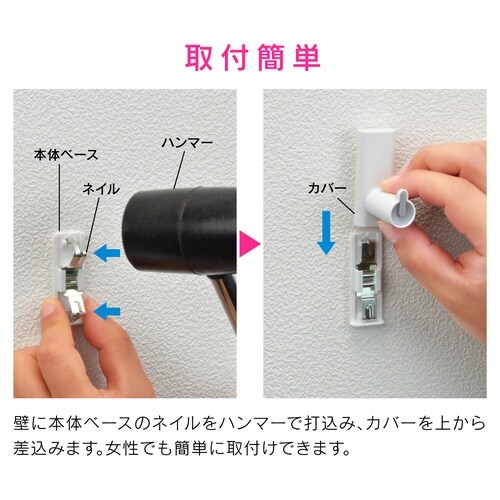 取付簡単

本体ベース

ネイル

ハンマー

カバー

壁に本体ベースのネイルをハンマーで打込み、カバーを上から差込みます。女性でも簡単に取付けできます。