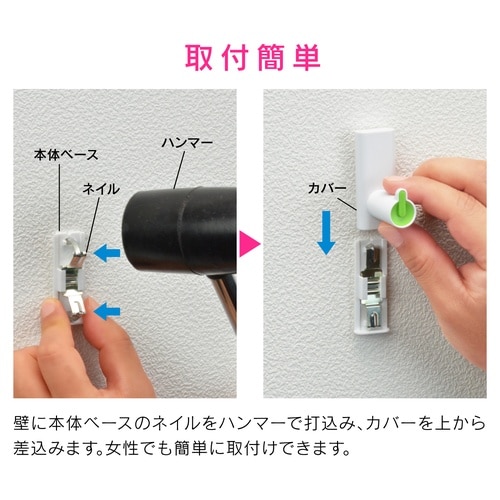 取付簡単

本体ベース

ネイル

ハンマー

カバー

壁に本体ベースのネイルをハンマーで打込み、カバーを上から差込みます。女性でも簡単に取付けできます。