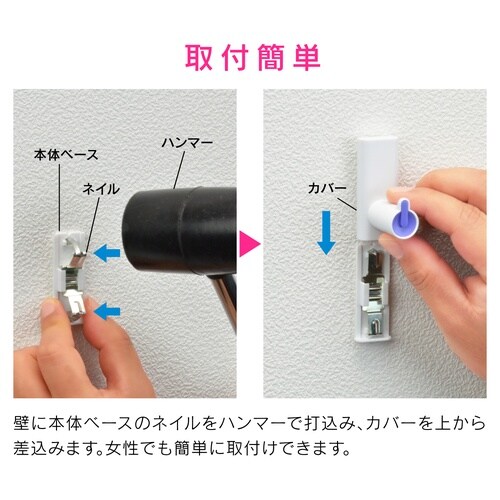 取付簡単

本体ベース

ネイル

ハンマー

カバー

壁に本体ベースのネイルをハンマーで打込み、カバーを上から差込みます。女性でも簡単に取付けできます。