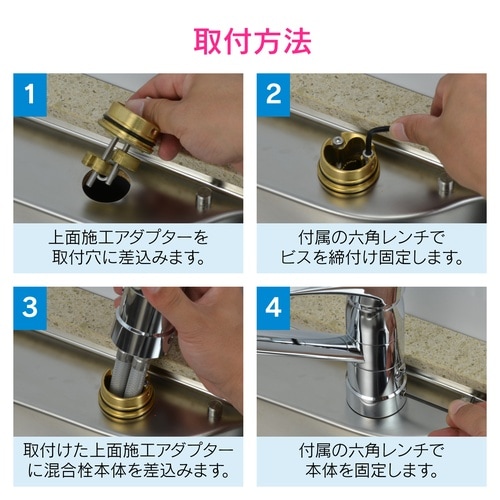 取付方法

1

上面施工アダプターを取付穴に差込みます。

2

付属の六角レンチでビスを締付け固定します。

3

取付けた上面施工アダプターに混合栓本体を差込みます。

4

付属の六角レンチで本体を固定します。