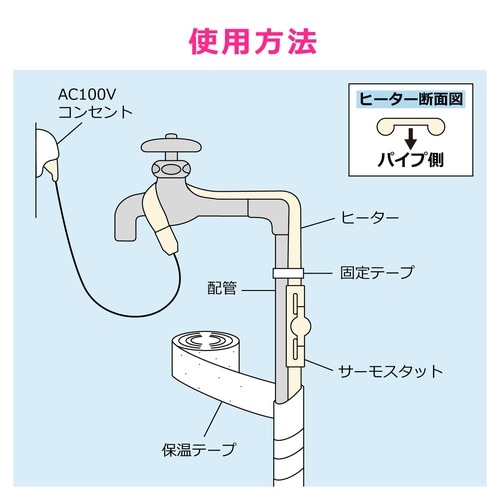 使用方法

AC100V
コンセント

ヒーター断面図

パイプ側

ヒーター

固定テープ

配管

サーモスタット

保温テープ