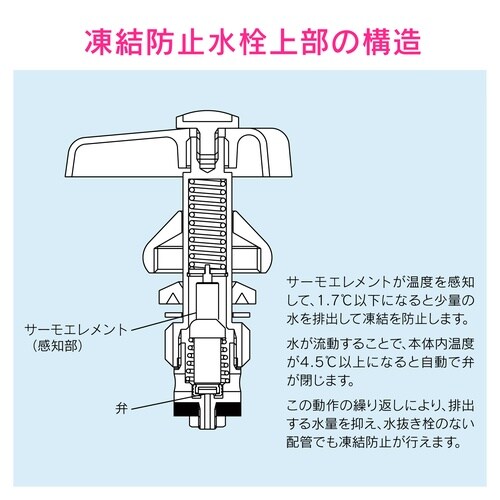 凍結防止水栓上部の構造

サーモエレメント
（感知部）

弁

サーモエレメントが温度を感知して、1.7℃以下になると少量の水を排出して凍結を防止します。

水が流動することで、本体内温度が4.5℃以上になると自動で弁が閉じます。

この動作の繰り返しにより、排出する水量を抑え、水抜き栓のない配管でも凍結防止が行えます。