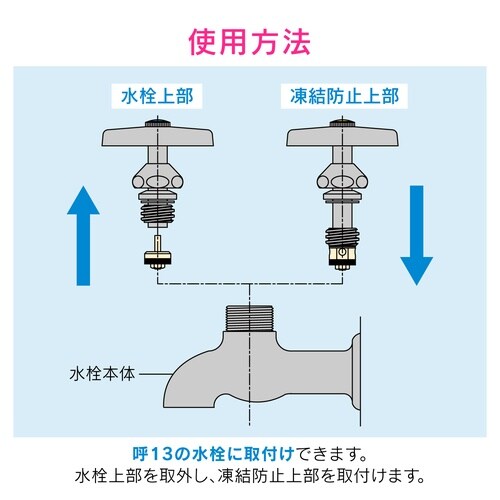 使用方法

水栓上部

凍結防止上部

水栓本体

呼13の水栓に取付けできます。
水栓上部を取外し、凍結防止上部を取付けます。