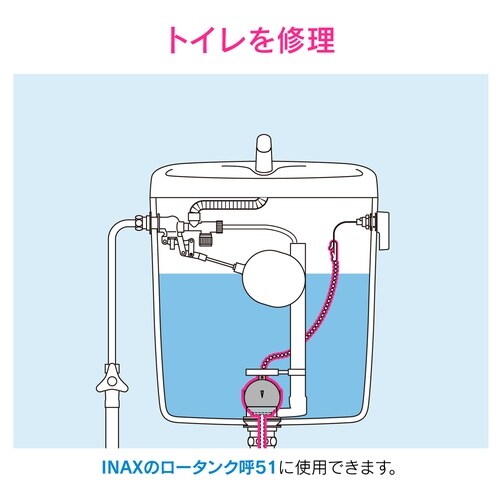 トイレを修理

INAXのロータンク呼51に使用できます。