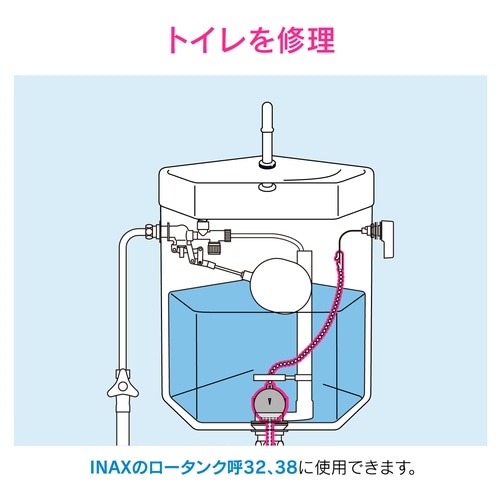 トイレを修理

INAXのロータンク呼32、38に使用できます。