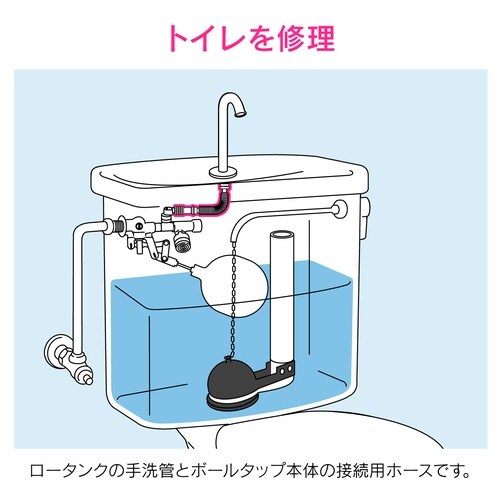 トイレを修理

ロータンクの手洗管とボールタップ本体の接続用ホースです。