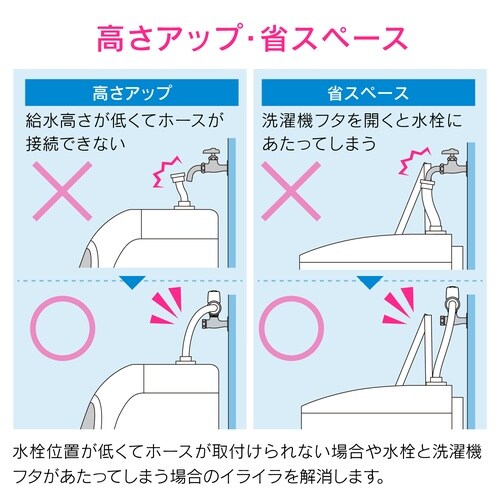 高さアップ･省スペース

高さアップ

給水高さが低くてホースが接続できない

省スペース

洗濯機フタを開くと水栓にあたってしまう

水栓位置が低くてホースが取付けられない場合や水栓と洗濯機フタがあたってしまう場合のイライラを解消します。