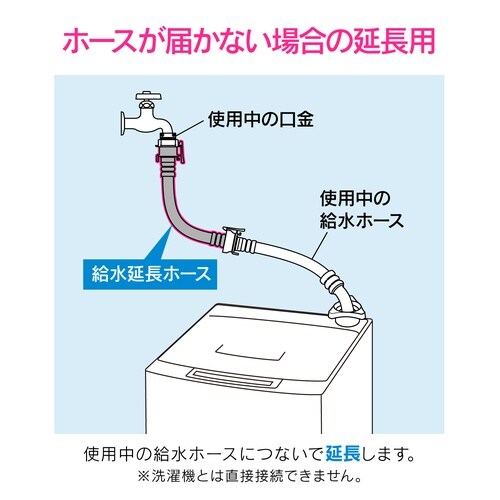 ホースが届かない場合の延長用

使用中の口金

使用中の給水ホース

給水延長ホース

使用中の給水ホースにつないで延長します。
※洗濯機とは直接接続できません。