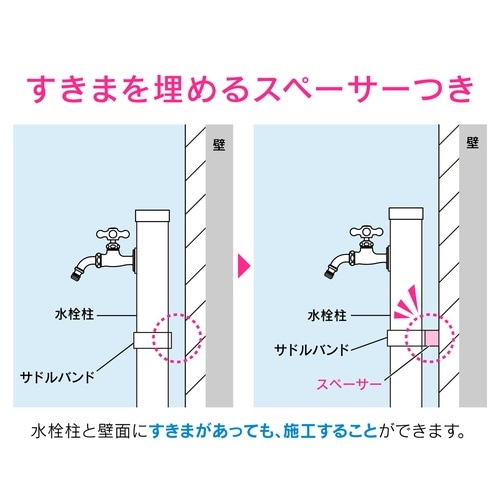 すきまを埋めるスペーサーつき

壁

水栓柱

サドルバンド

壁

水栓柱

サドルバンド

スペーサー

水栓柱と壁面にすきまがあっても、施工することができます。