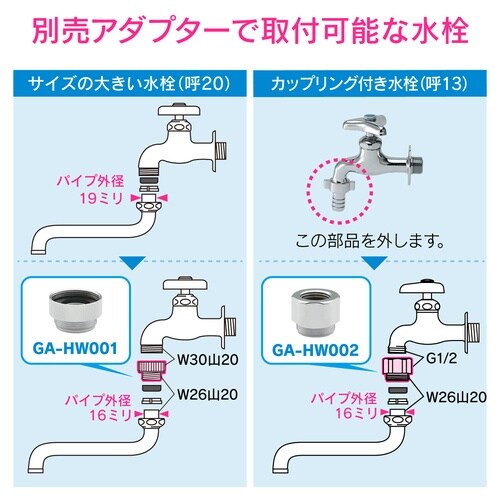 別売アダプターで取付可能な水栓

サイズの大きい水栓(呼20)

パイプ外径
19ミリ

GA-HW001

W30山20

W26山20

パイプ外径
16ミリ

カップリング付き水栓(呼13)

この部品を外します。

GA-HW002

G1/2

W26山20

パイプ外径
16ミリ