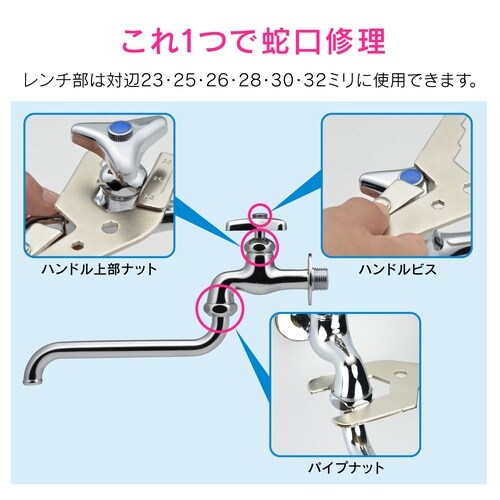 これ1つで蛇口修理

レンチ部は対辺23・25・26・28・30・32ミリに使用できます。

ハンドル上部ナット

ハンドルビス

パイプナット