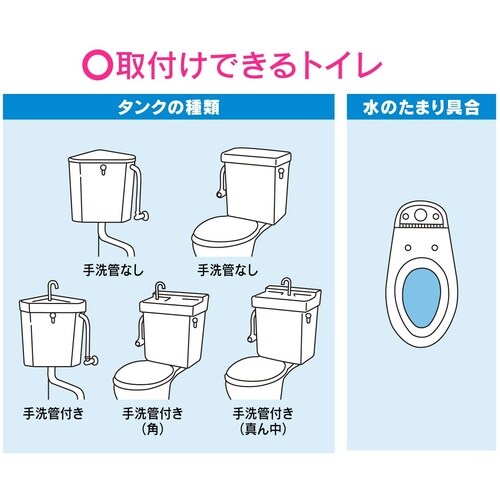 ○取付けできるトイレ

タンクの種類

手洗管なし

手洗管なし

手洗管付き

手洗管付き
（角）

手洗管付き
（真ん中）

水のたまり具合