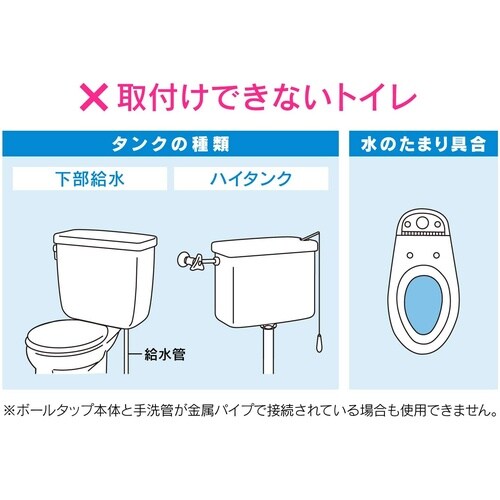 ✕ 取付けできないトイレ

タンクの種類

下部給水

ハイタンク

給水管

水のたまり具合

※ボールタップ本体と手洗管が金属パイプで接続されている場合も使用できません。