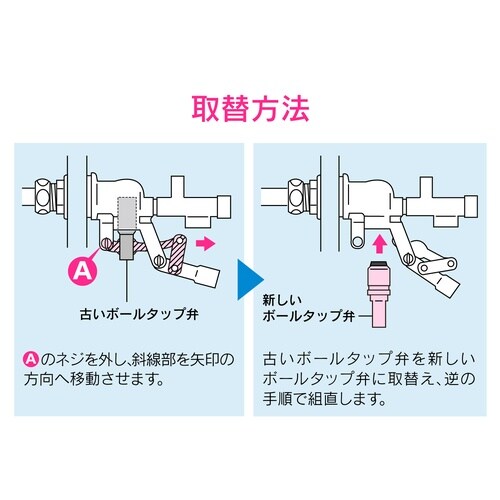 取替方法

A

古いボールタップ弁

Aのネジを外し、斜線部を矢印の方向へ移動させます。

新しい
ボールタップ弁

古いボールタップ弁を新しいボールタップ弁に取替え、逆の手順で組直します。