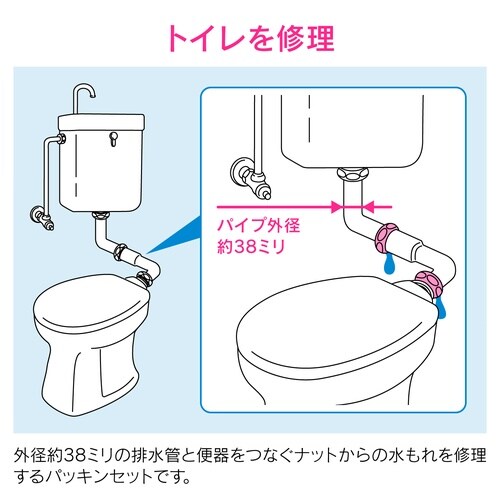 トイレを修理

パイプ外径
約38ミリ

外径約38ミリの排水管と便器をつなぐナットからの水もれを修理するパッキンセットです。