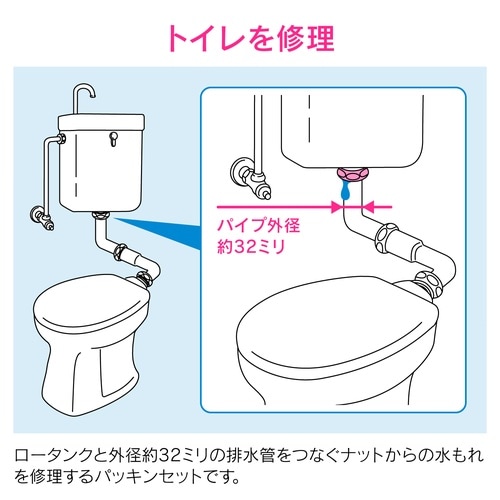 トイレを修理

パイプ外径
約32ミリ

ロータンクと外径約32ミリの排水管をつなぐナットからの水もれを修理するパッキンセットです。