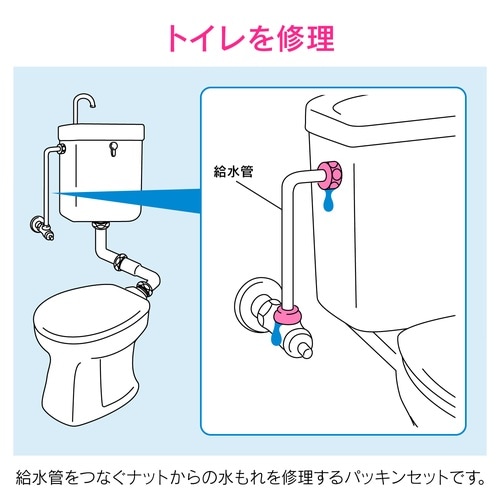 トイレを修理

給水管

給水管をつなぐナットからの水もれを修理するパッキンセットです。