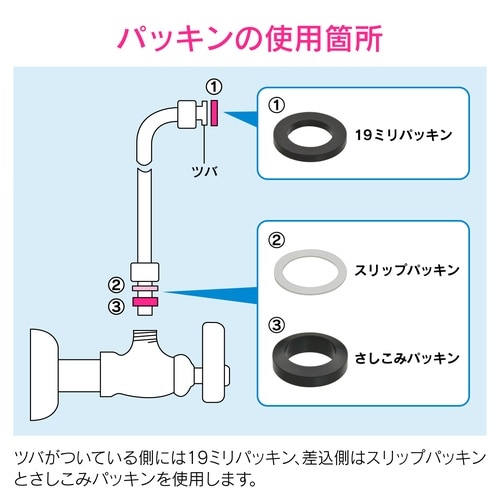 パッキンの使用箇所

①

ツバ

②

③

①

19ミリパッキン

②

スリップパッキン

③

さしこみパッキン

ツバがついている側には19ミリパッキン、差込側はスリップパッキンとさしこみパッキンを使用します。