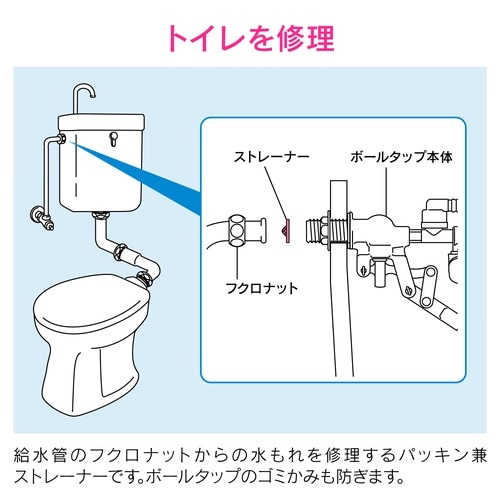 トイレを修理

ストレーナー

ボールタップ本体

フクロナット

給水管のフクロナットからの水もれを修理するパッキン兼ストレーナーです。ボールタップのゴミかみも防ぎます。