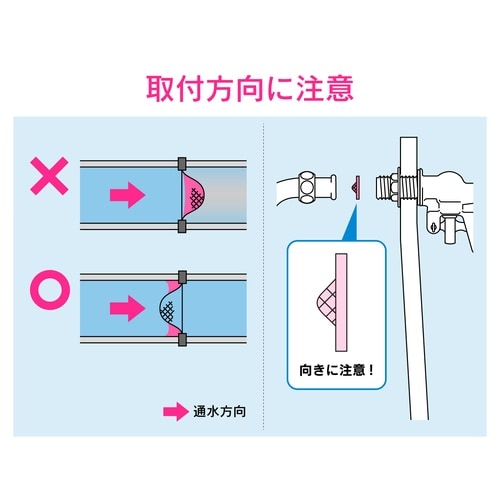 取付方向に注意

×

○

通水方向

向きに注意！