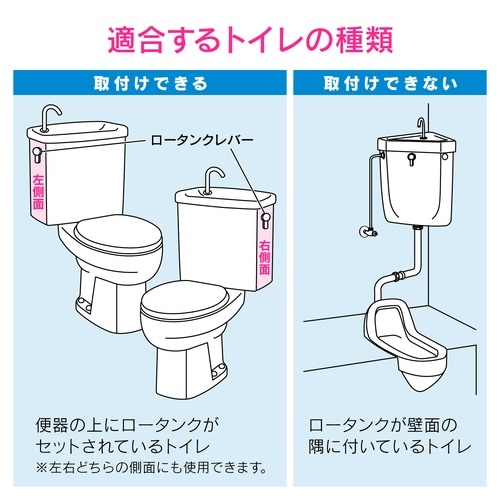 適合するトイレの種類

取付けできる

ロータンクレバー

左側面

右側面

便器の上にロータンクがセットされているトイレ
※左右どちらの側面にも使用できます。

取付けできない

ロータンクが壁面の隅に付いているトイレ