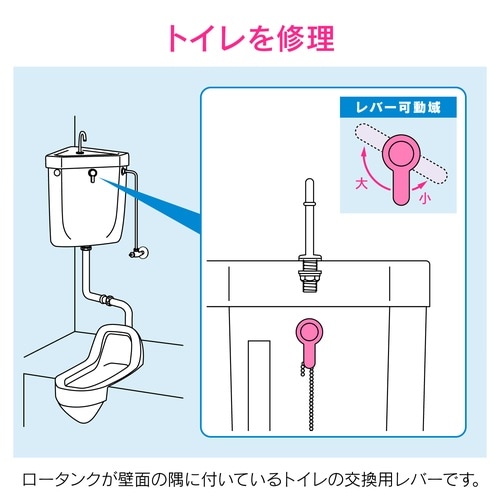 トイレを修理

レバー可動域

大

小

ロータンクが壁面の隅に付いているトイレの交換用レバーです。