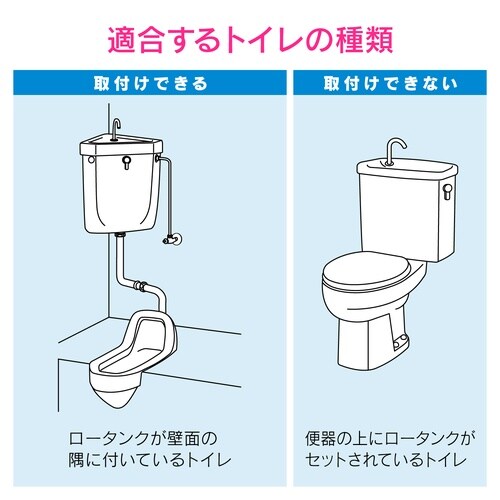 適合するトイレの種類

取付けできる

ロータンクが壁面の隅に付いているトイレ

取付けできない

便器の上にロータンクがセットされているトイレ