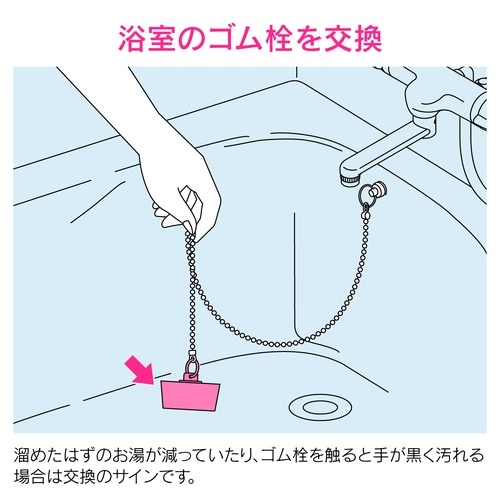 浴室のゴム栓を交換

溜めたはずのお湯が減っていたり、ゴム栓を触ると手が黒く汚れる場合は交換のサインです。