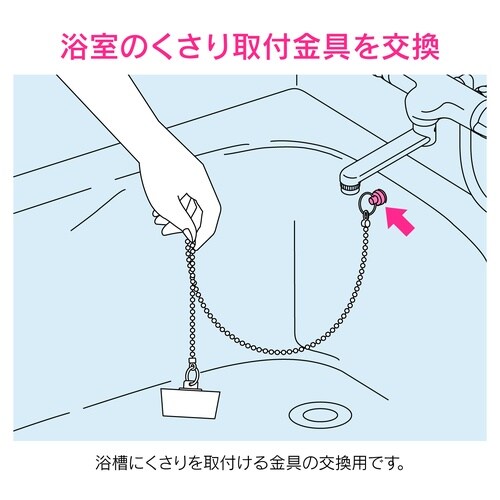 浴室のくさり取付金具を交換

浴槽にくさりを取付ける金具の交換用です。