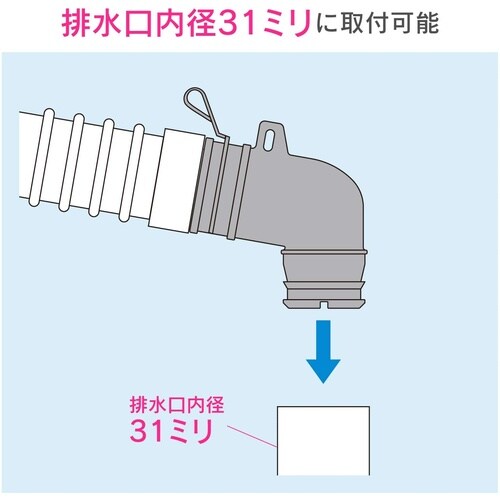 排水口内径31ミリに取付可能

排水口内径
31ミリ