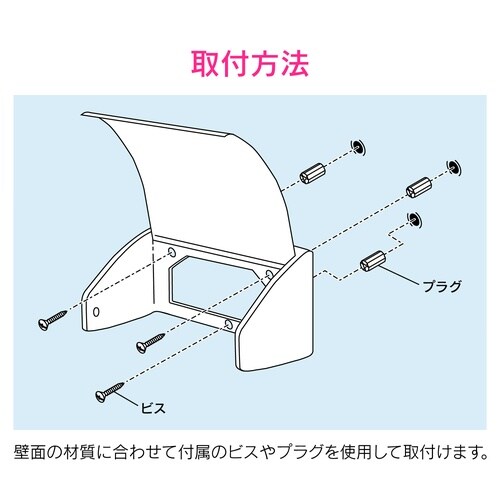 取付方法

プラグ

ビス

壁面の材質に合わせて付属のビスやプラグを使用して取付けます。