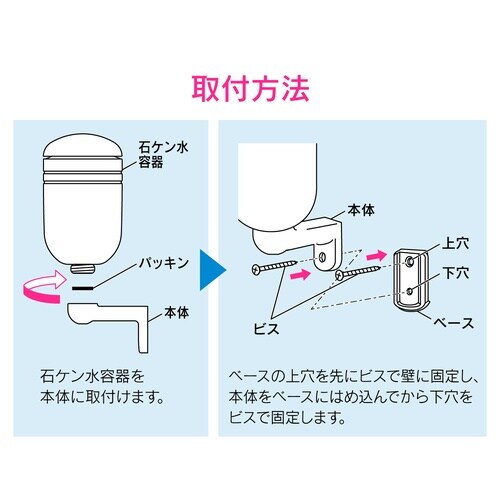 取付方法

石ケン水容器

パッキン

本体

石ケン水容器を本体に取付けます。

本体

上穴

下穴

ビス

ベース

ベースの上穴を先にビスで壁に固定し、本体をベースにはめ込んでから下穴をビスで固定します。