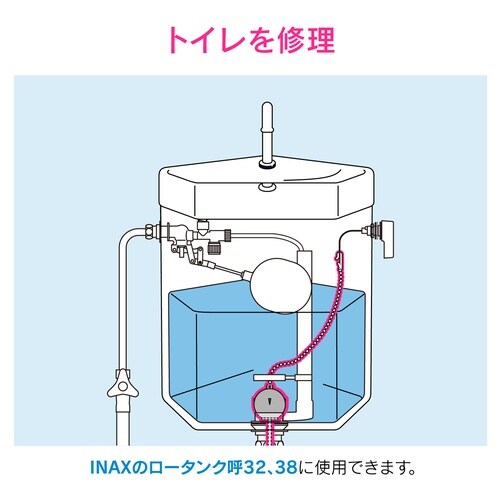 トイレを修理

INAXのロータンク呼32、38に使用できます。