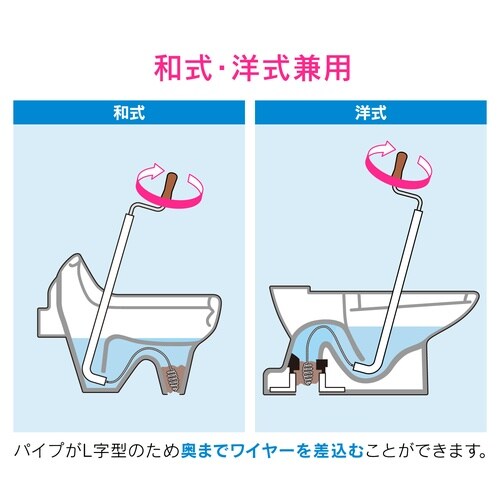 和式･洋式兼用

和式

洋式

パイプがL字型のため奥までワイヤーを差込むことができます。