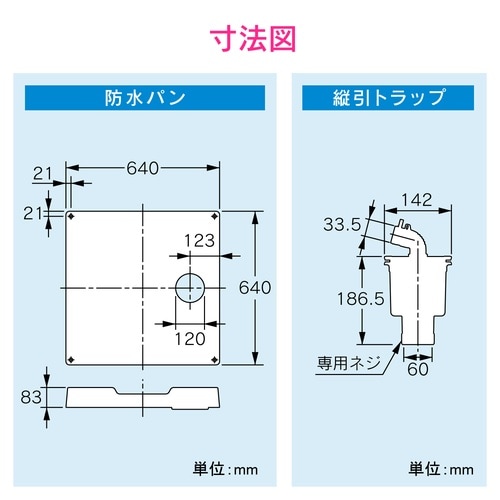 寸法図

防水パン

640

21

21

123

640

120

83

単位：mm

縦引トラップ

142

33.5

186.5

専用ネジ

60

単位：mm