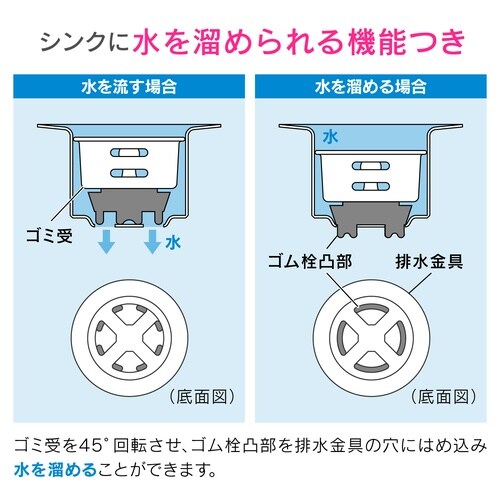 シンクに水を溜められる機能つき

水を流す場合

ゴミ受

水

（底面図）

水を溜める場合

水

ゴム栓凸部

排水金具

（底面図）

ゴミ受を45°回転させ、ゴム栓凸部を排水金具の穴にはめ込み水を溜めることができます。