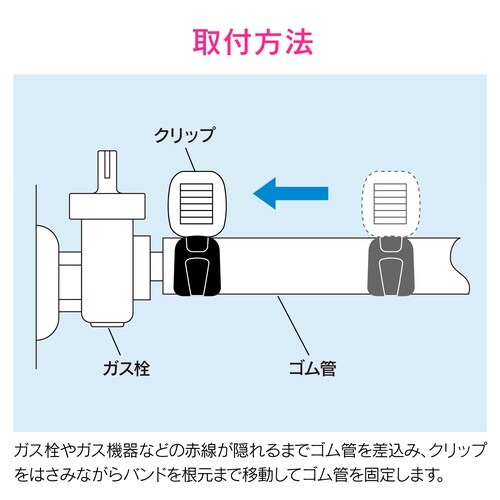 取付方法

クリップ

ガス栓

ゴム管

ガス栓やガス機器などの赤線が隠れるまでゴム管を差込み、クリップをはさみながらバンドを根元まで移動してゴム管を固定します。