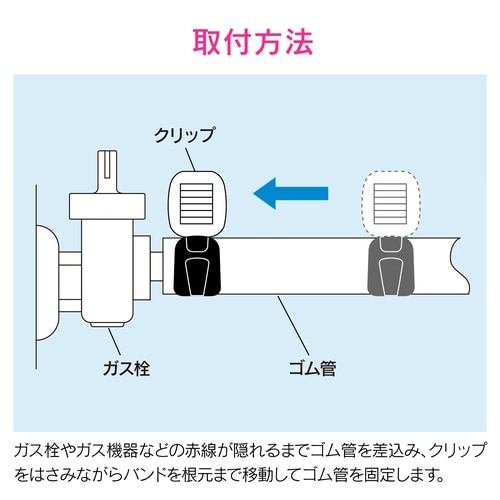 取付方法

クリップ

ガス栓

ゴム管

ガス栓やガス機器などの赤線が隠れるまでゴム管を差込み、クリップをはさみながらバンドを根元まで移動してゴム管を固定します。