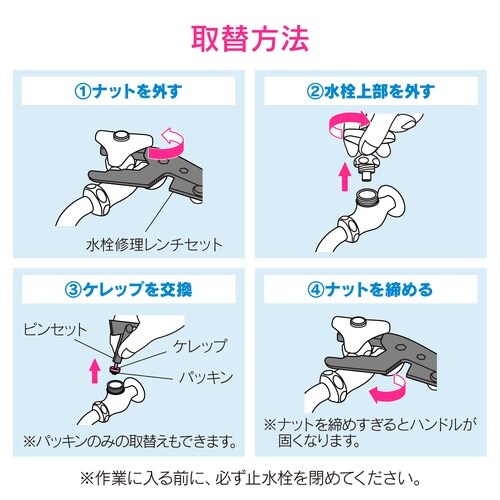 取替方法

①ナットを外す

水栓修理レンチセット

②水栓上部を外す

③ケレップを交換

ピンセット

ケレップ

パッキン

※パッキンのみの取替えもできます。

④ナットを締める

※ナットを締めすぎるとハンドルが固くなります。

※作業に入る前に、必ず止水栓を閉めてください。