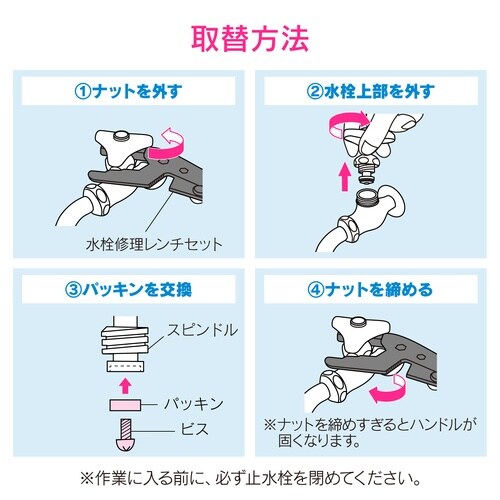 取替方法

①ナットを外す

水栓修理レンチセット

②水栓上部を外す

③パッキンを交換

スピンドル

パッキン

ビス

④ナットを締める

※ナットを締めすぎるとハンドルが固くなります。

※作業に入る前に、必ず止水栓を閉めてください。