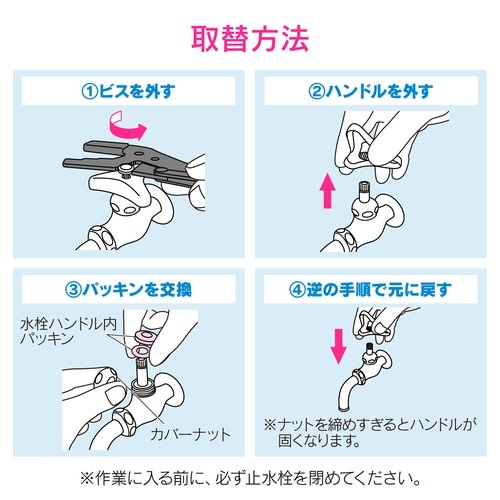 取替方法

①ビスを外す

②ハンドルを外す

③パッキンを交換

水栓ハンドル内パッキン

カバーナット

④逆の手順で元に戻す

※ナットを締めすぎるとハンドルが固くなります。

※作業に入る前に、必ず止水栓を閉めてください。