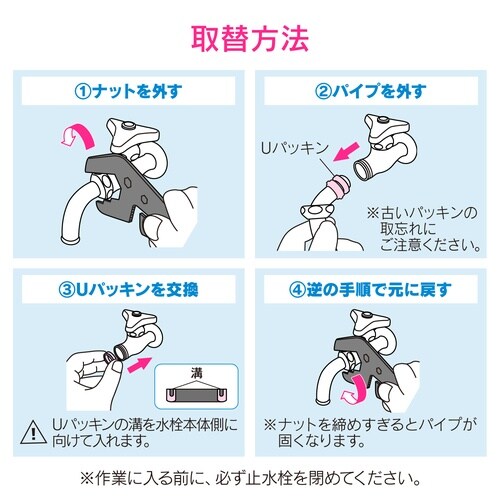 取替方法

①ナットを外す

②パイプを外す

Uパッキン

※古いパッキンの取忘れにご注意ください。

③Uパッキンを交換

溝

Uパッキンの溝を水栓本体側に向けて入れます。

④逆の手順で元に戻す

※ナットを締めすぎるとパイプが固くなります。

※作業に入る前に、必ず止水栓を閉めてください。