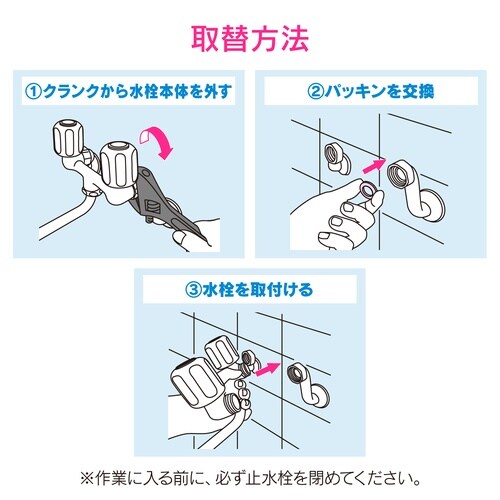 取替方法

①クランクから水栓本体を外す

②パッキンを交換

③水栓を取付ける

※作業に入る前に、必ず止水栓を閉めてください。