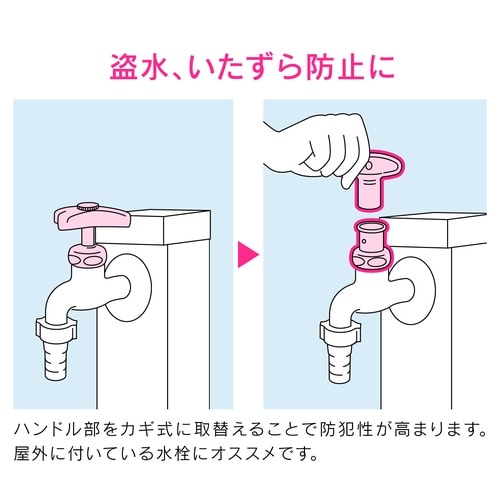 盗水、いたずら防止に

ハンドル部をカギ式に取替えることで防犯性が高まります。
屋外に付いている水栓にオススメです。