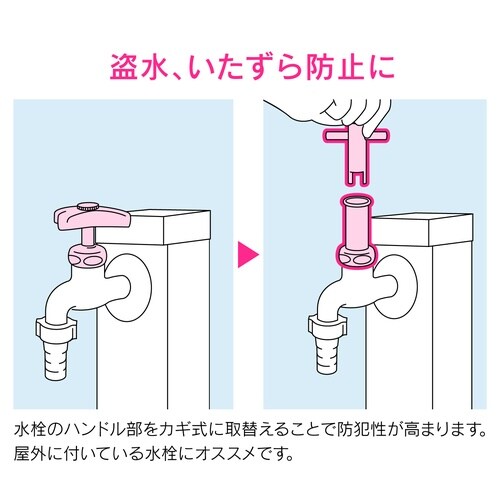 盗水、いたずら防止に

水栓のハンドル部をカギ式に取替えることで防犯性が高まります。
屋外に付いている水栓にオススメです。