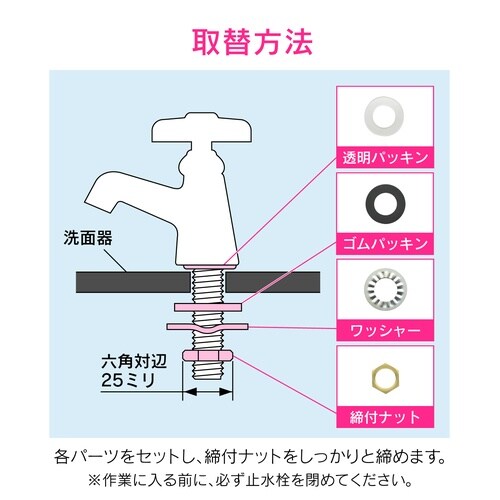 取替方法

洗面器

六角対辺
25ミリ

透明パッキン

ゴムパッキン

ワッシャー

締付ナット

各パーツをセットし、締付ナットをしっかりと締めます。
※作業に入る前に、必ず止水栓を閉めてください。