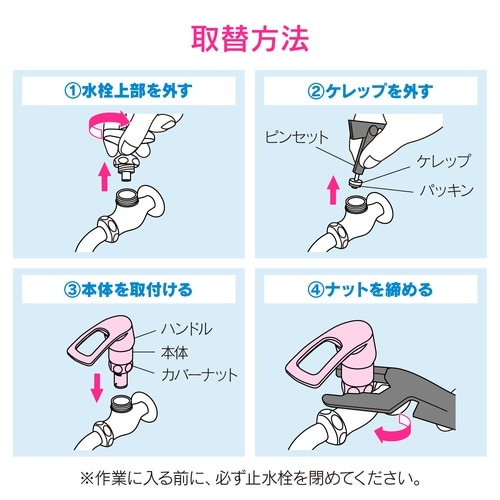 取替方法

①水栓上部を外す

②ケレップを外す

ピンセット
ケレップ
パッキン

③本体を取付ける

ハンドル
本体
カバーナット

④ナットを締める

※作業に入る前に、必ず止水栓を閉めてください。